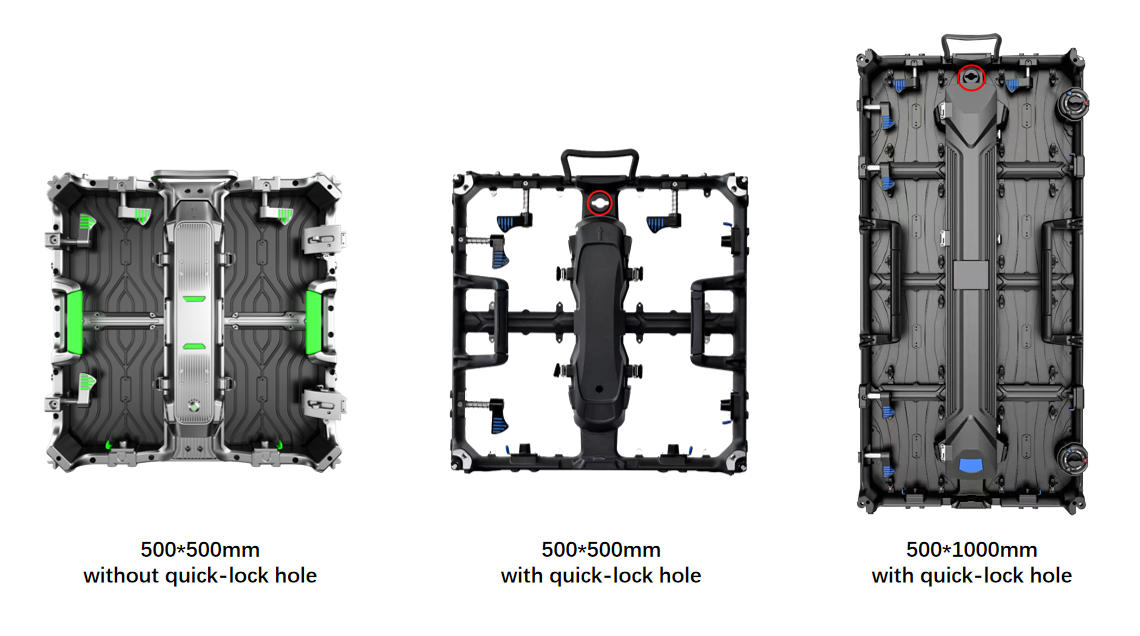 500*500mm
without quick-lock hole

500*500mm
with quick-lock hole

500*1000mm
with quick-lock hole